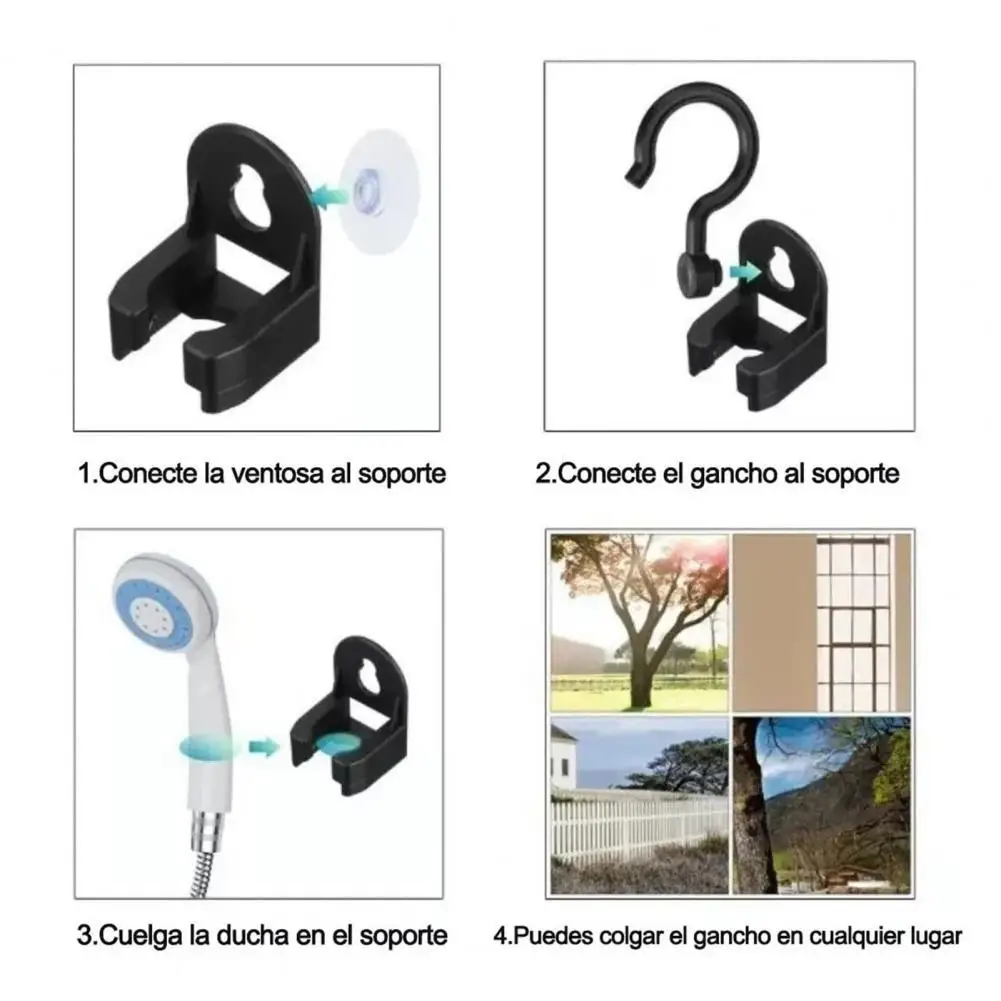 1.Conecte la ventosa al soporte

2.Conecte el gancho al soporte

3.Cuelga la ducha en el soporte

4.Puedes colgar el gancho en cualquier lugar